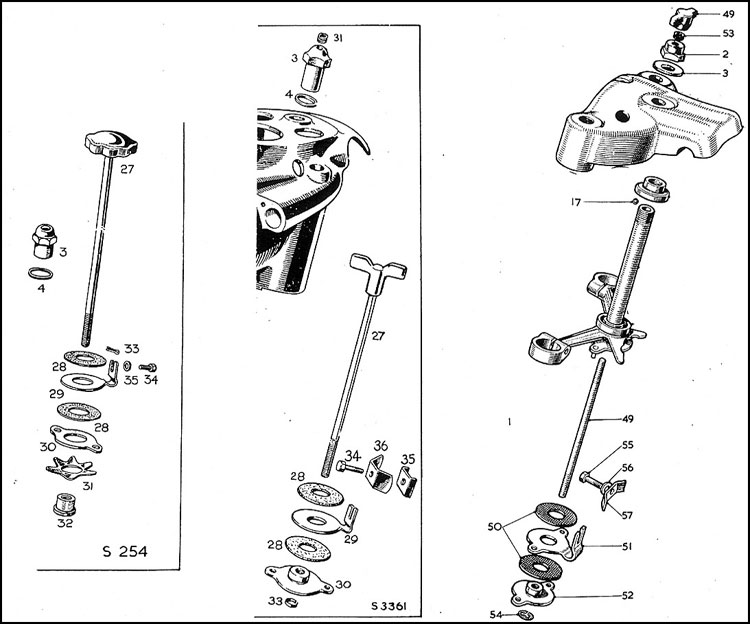 27
3
4
33
28
35
34
29
28
30
31
32
S 254

31
3
4
27
34
36
35
28
29
28
30
33
S 3361

49
53
2
3
17
1
49
55
56
57
50
51
52
54